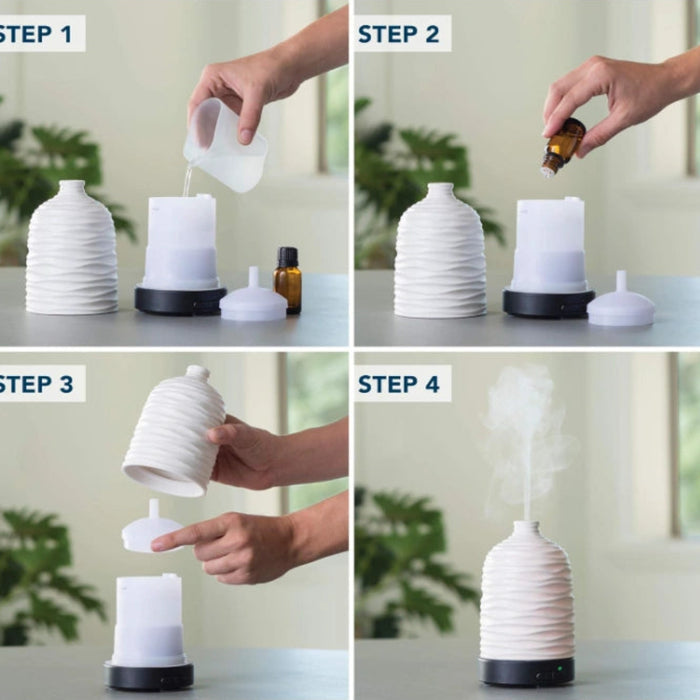 STEP 1

STEP 2

STEP 3

STEP 4